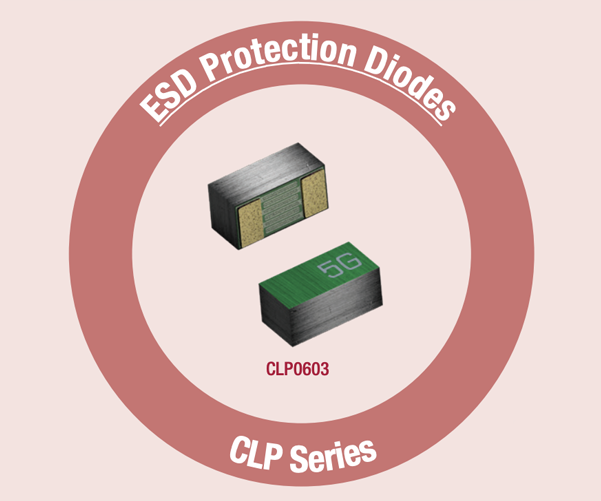 ESD Protection Diodes

5G

CLP0603

CLP Series