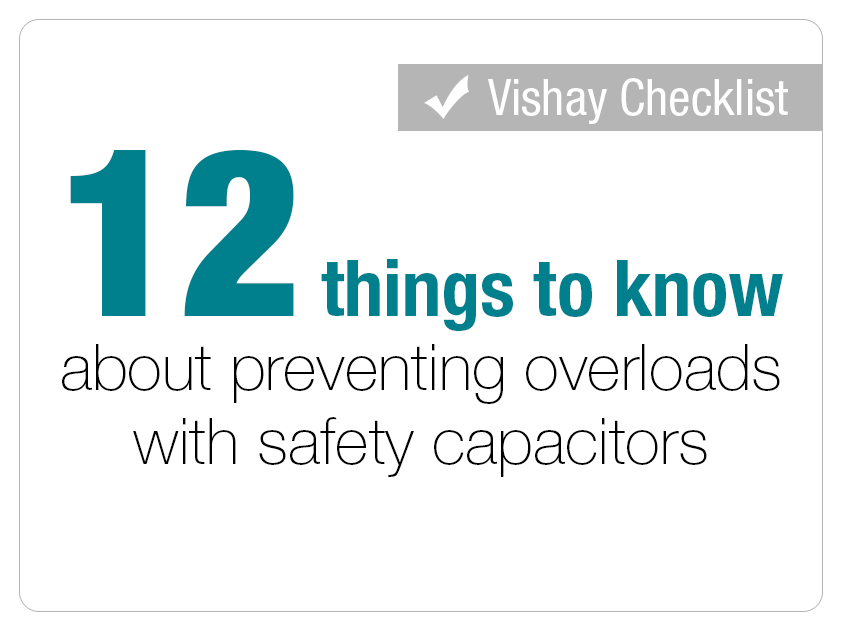 ✔ Vishay Checklist

12 things to know

about preventing overloads with safety capacitors