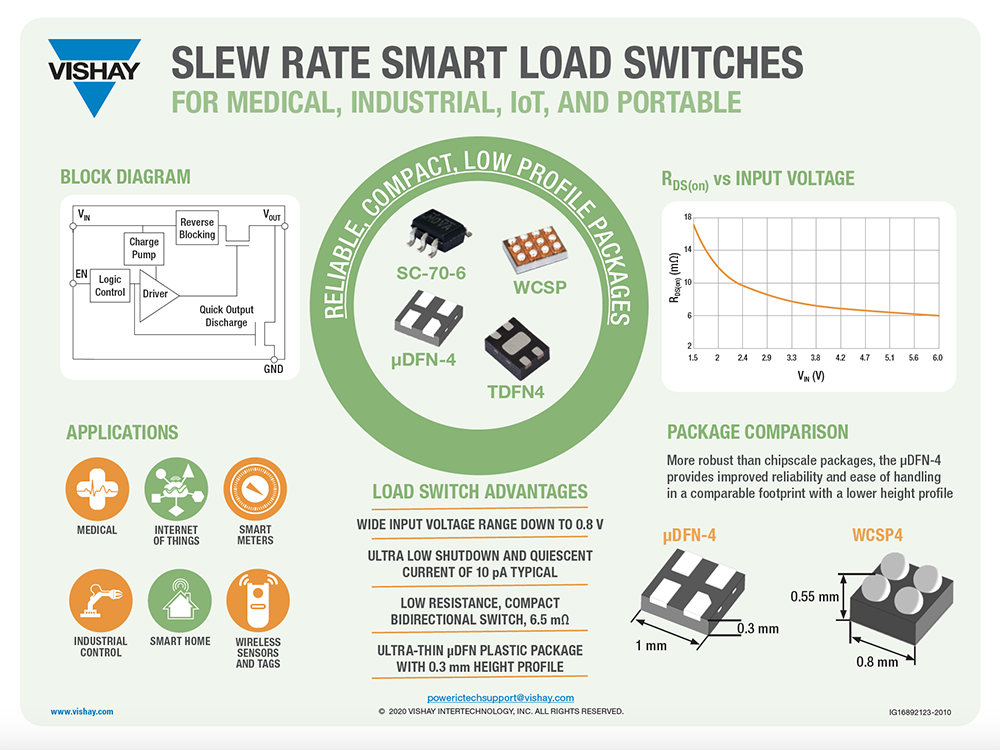 VISHAY

SLEW RATE SMART LOAD SWITCHES
FOR MEDICAL, INDUSTRIAL, IoT, AND PORTABLE

BLOCK DIAGRAM

$V_{IN}$
$V_{OUT}$
Reverse Blocking
Charge Pump
EN
Logic Control
Driver
Quick Output Discharge
GND

RELIABLE, COMPACT, LOW PROFILE PACKAGES

SC-70-6
WCSP
µDFN-4
TDFN4

$R_{DS(on)}$ vs INPUT VOLTAGE

$R_{DS(on)}$ (mΩ)
18
14
10
6
2
1.5
2
2.4
2.9
3.3
3.8
4.2
4.7
5.1
5.6
6.0
$V_{IN}$ (V)

APPLICATIONS

MEDICAL
INTERNET OF THINGS
SMART METERS
INDUSTRIAL CONTROL
SMART HOME
WIRELESS SENSORS AND TAGS

LOAD SWITCH ADVANTAGES

WIDE INPUT VOLTAGE RANGE DOWN TO 0.8 V

ULTRA LOW SHUTDOWN AND QUIESCENT CURRENT OF 10 pA TYPICAL

LOW RESISTANCE, COMPACT BIDIRECTIONAL SWITCH, 6.5 mΩ

ULTRA-THIN µDFN PLASTIC PACKAGE WITH 0.3 mm HEIGHT PROFILE

PACKAGE COMPARISON

More robust than chipscale packages, the µDFN-4 provides improved reliability and ease of handling in a comparable footprint with a lower height profile

µDFN-4
0.3 mm
1 mm

WCSP4
0.55 mm
0.8 mm

www.vishay.com

powerictechsupport@vishay.com
© 2020 VISHAY INTERTECHNOLOGY, INC. ALL RIGHTS RESERVED.

IG16892123-2010