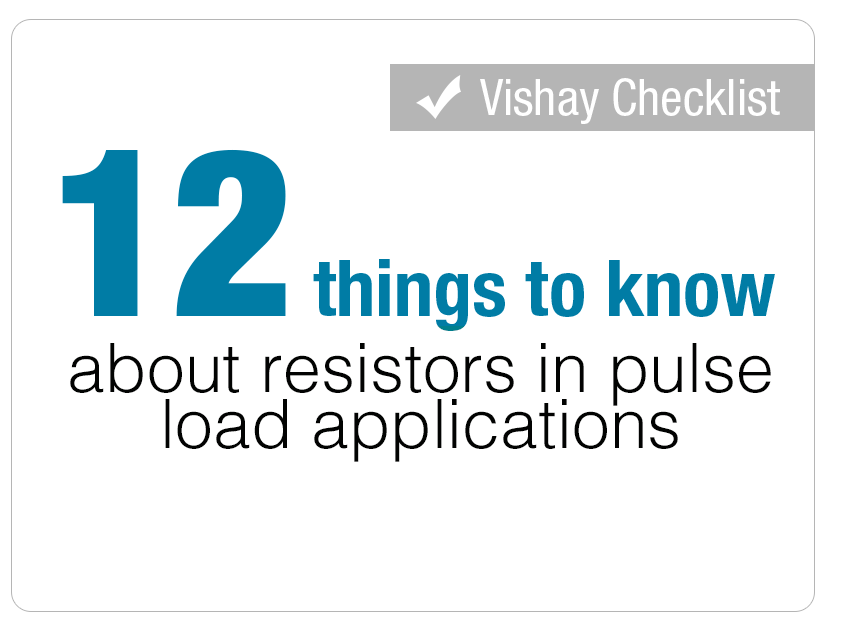 ✔ Vishay Checklist

12 things to know about resistors in pulse load applications